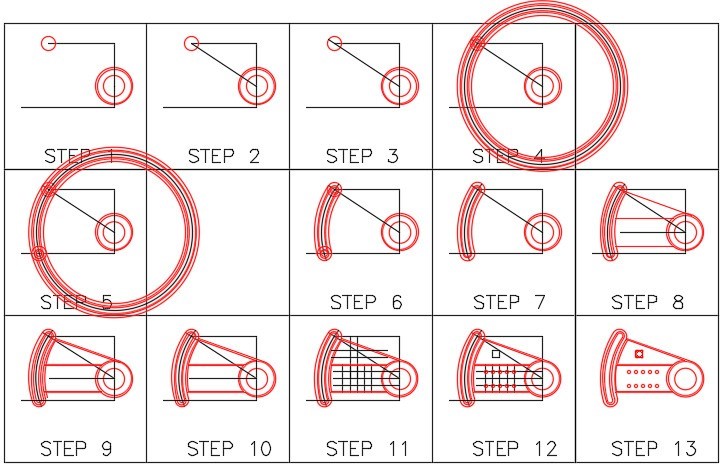 STEP 1

STEP 2

STEP 3

STEP 4

STEP 5

STEP 6

STEP 7

STEP 8

STEP 9

STEP 10

STEP 11

STEP 12

STEP 13