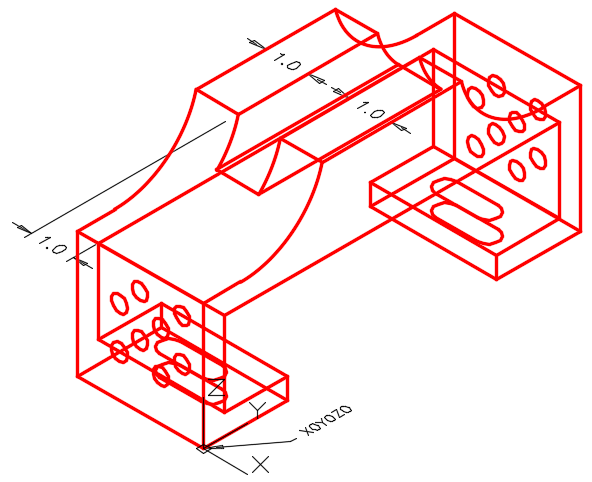 1.0
1.0
1.0
Z
Y
X0Y0Z0
X