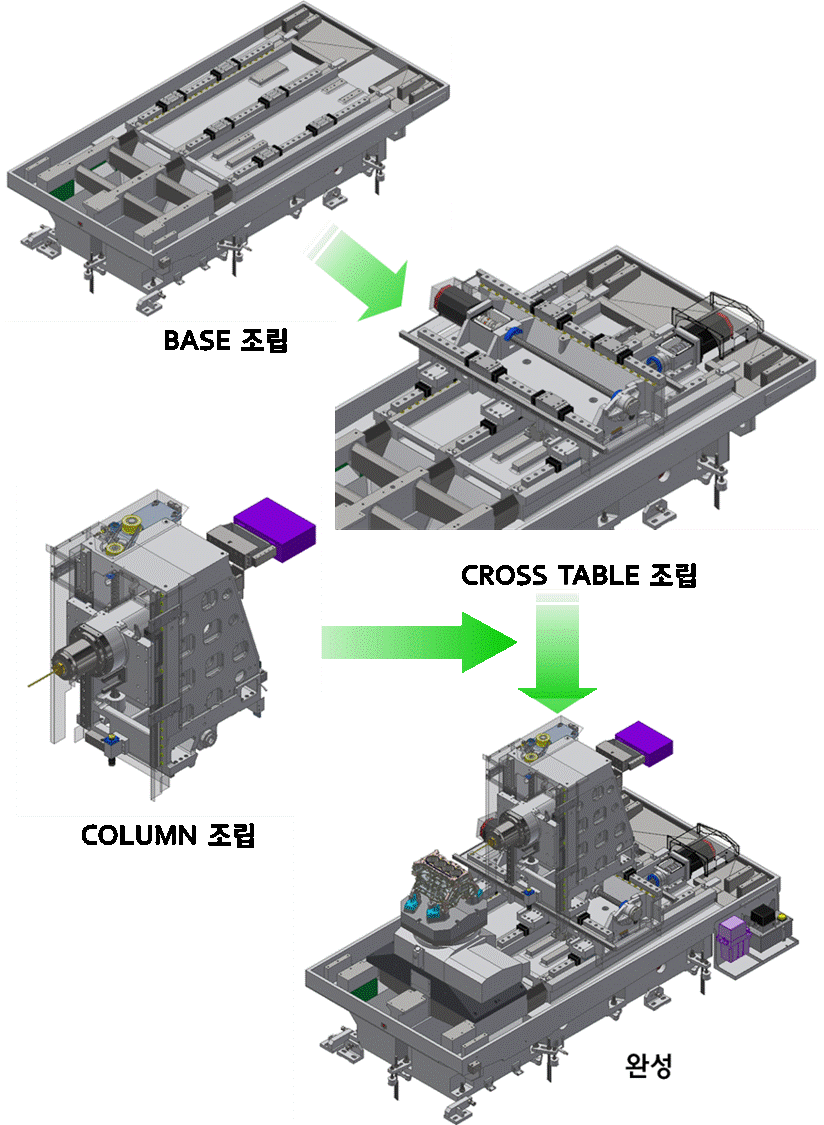 BASE 조립

CROSS TABLE 조립

COLUMN 조립

완성