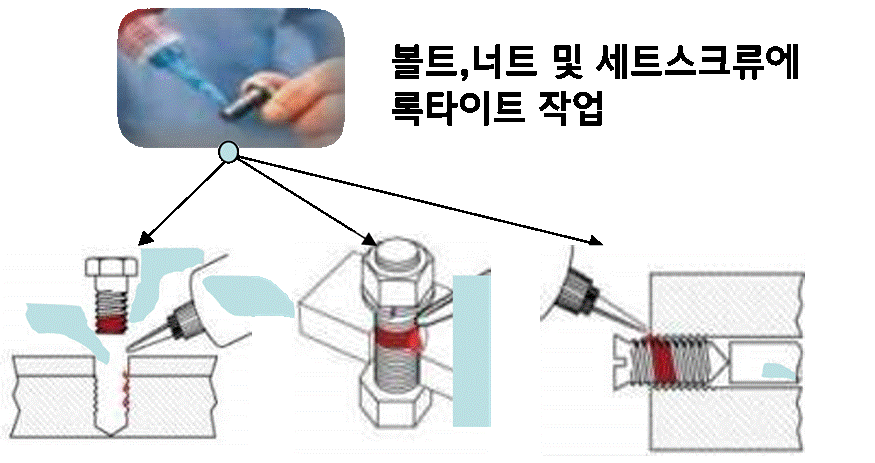 볼트,너트 및 세트스크류에 록타이트 작업