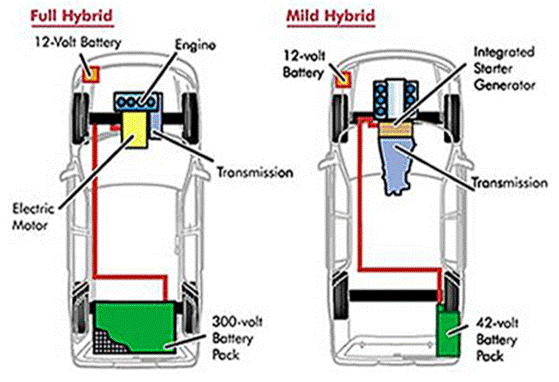 Full Hybrid

12-Volt Battery

Engine

Transmission

Electric Motor

300-volt Battery Pack

Mild Hybrid

12-volt Battery

Integrated Starter Generator

Transmission

42-volt Battery Pack