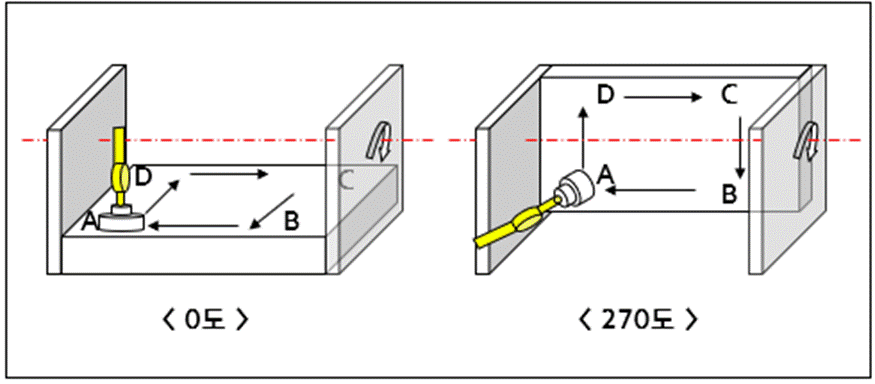 D
C
A
B

< 0도 >

D
C
A
B

< 270도 >