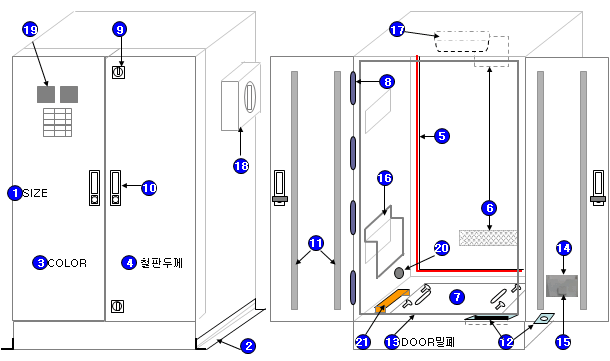 19
9
18
1 SIZE
10
3 COLOR
4 철판두께
2
17
8
5
16
6
11
20
14
7
21
13 DOOR밀폐
12
15