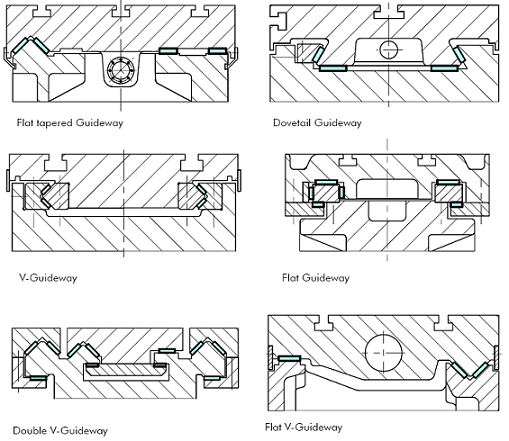 Flat tapered Guideway

Dovetail Guideway

V-Guideway

Flat Guideway

Double V-Guideway

Flat V-Guideway