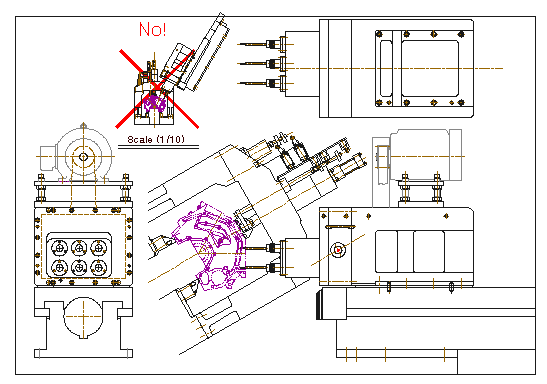 No!

Scale (1/10)