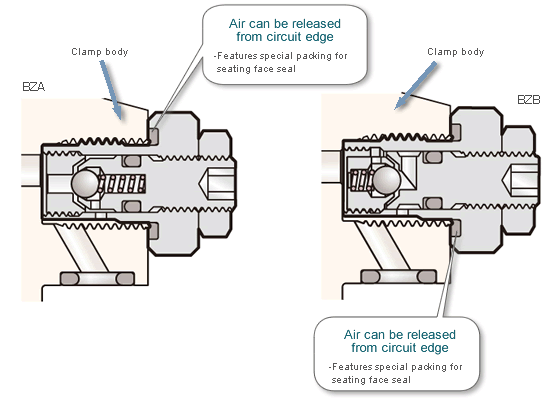 Clamp body

Air can be released from circuit edge

-Features special packing for seating face seal

BZA

Clamp body

BZB

Air can be released from circuit edge

-Features special packing for seating face seal