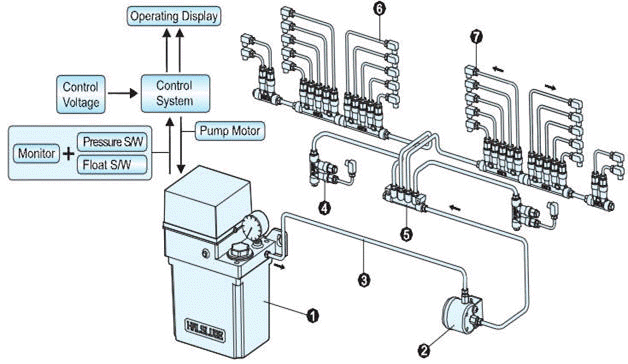 Operating Display

Control Voltage

Control System

Pump Motor

Monitor

+

Pressure S/W

Float S/W

HALSLUBE

1

2

3

4

5

6

7