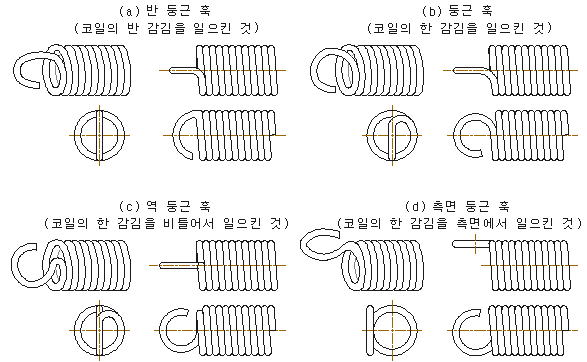 (a) 반 둥근 훅
(코일의 반 감김을 일으킨 것)

(b) 둥근 훅
(코일의 한 감김을 일으킨 것)

(c) 역 둥근 훅
(코일의 한 감김을 비틀어서 일으킨 것)

(d) 측면 둥근 훅
(코일의 한 감김을 측면에서 일으킨 것)