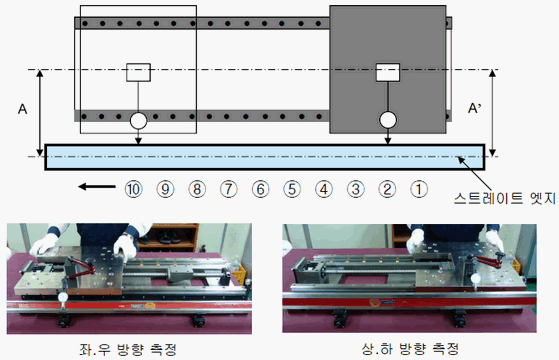 A

A'

⑩ ⑨ ⑧ ⑦ ⑥ ⑤ ④ ③ ② ①

스트레이트 엣지

좌.우 방향 측정

상.하 방향 측정